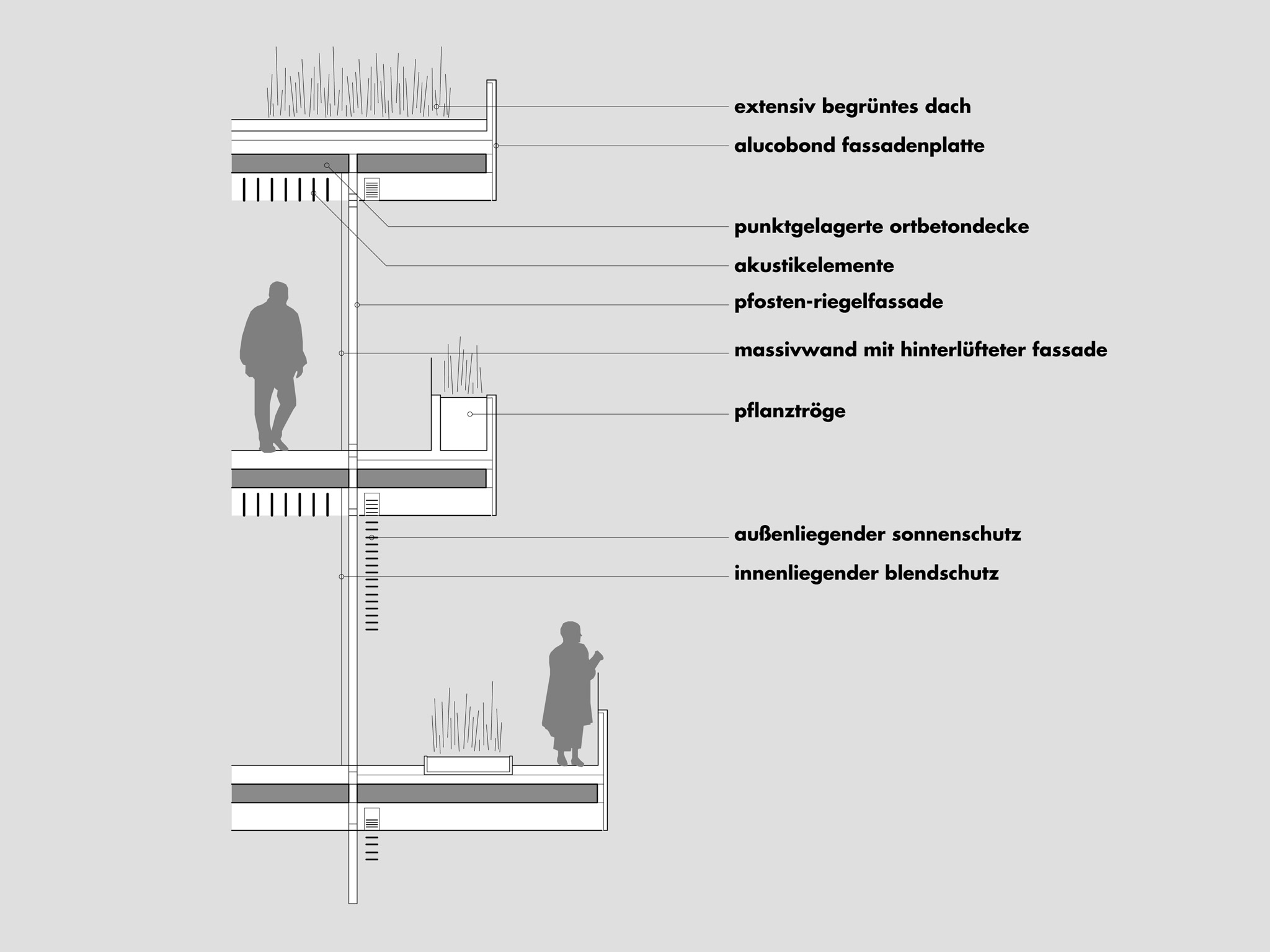 extensiv begrüntes dach

alucobond fassadenplatte

punktgelagerte ortbetondecke

akustikelemente

pfosten-riegelfassade

massivwand mit hinterlüfteter fassade

pflanztröge

außenliegender sonnenschutz

innenliegender blendschutz