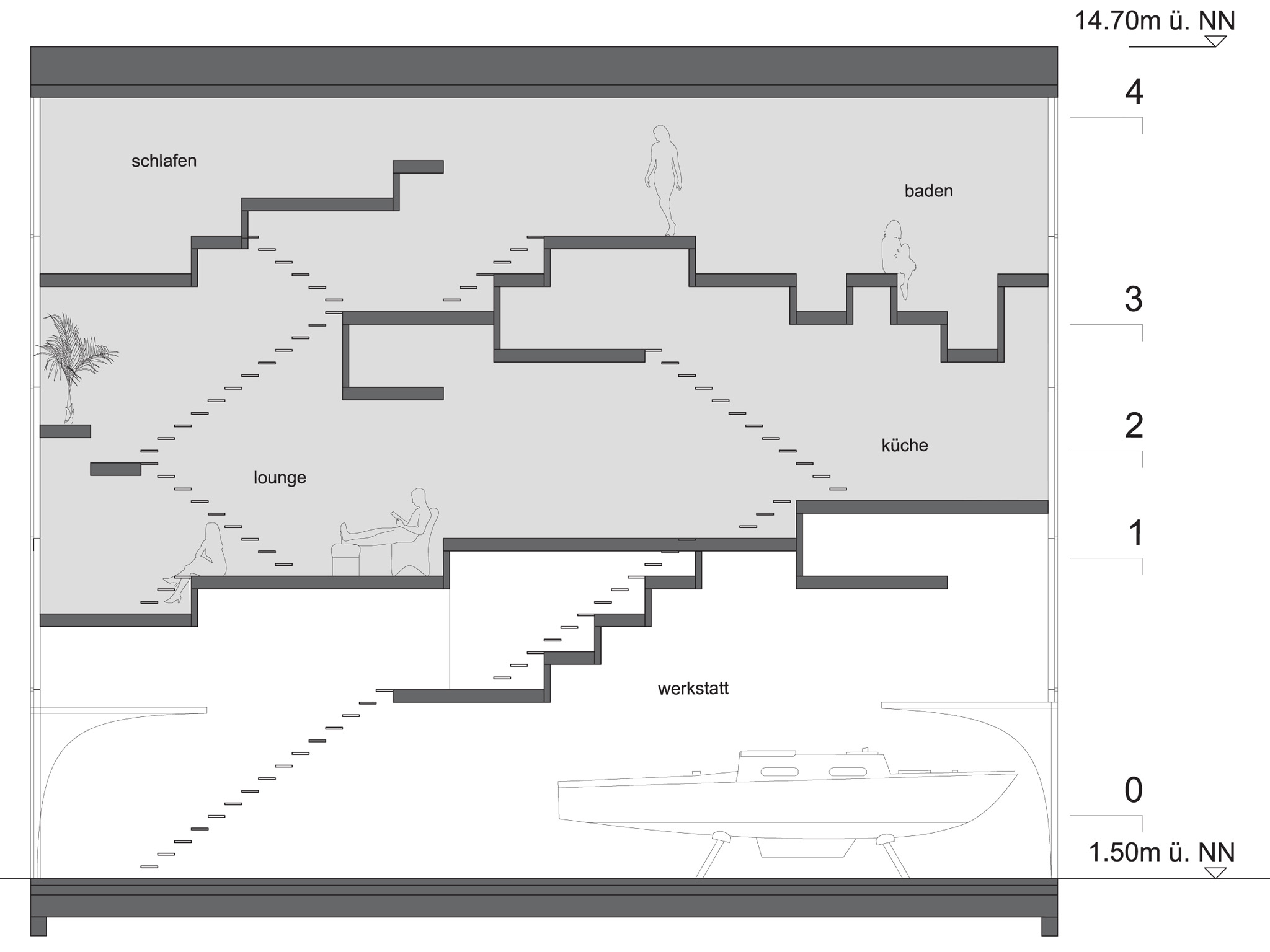 14.70m ü. NN

4

schlafen

baden

3

2

küche

lounge

1

werkstatt

0

1.50m ü. NN