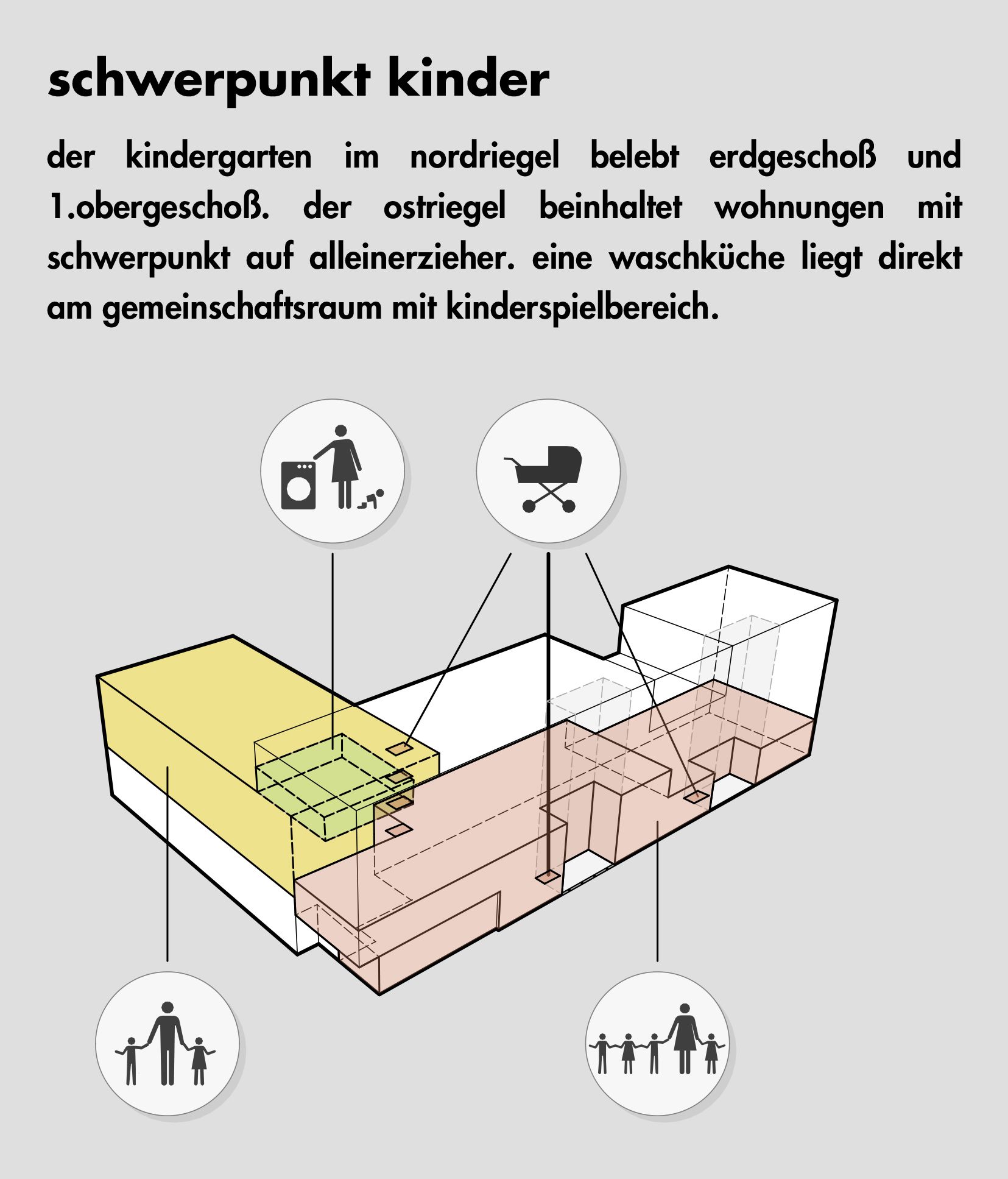 schwerpunkt kinder

der kindergarten im nordriegel belebt erdgeschoß und 1.obergeschoß. der ostriegel beinhaltet wohnungen mit schwerpunkt auf alleinerzieher. eine waschküche liegt direkt am gemeinschaftsraum mit kinderspielbereich.