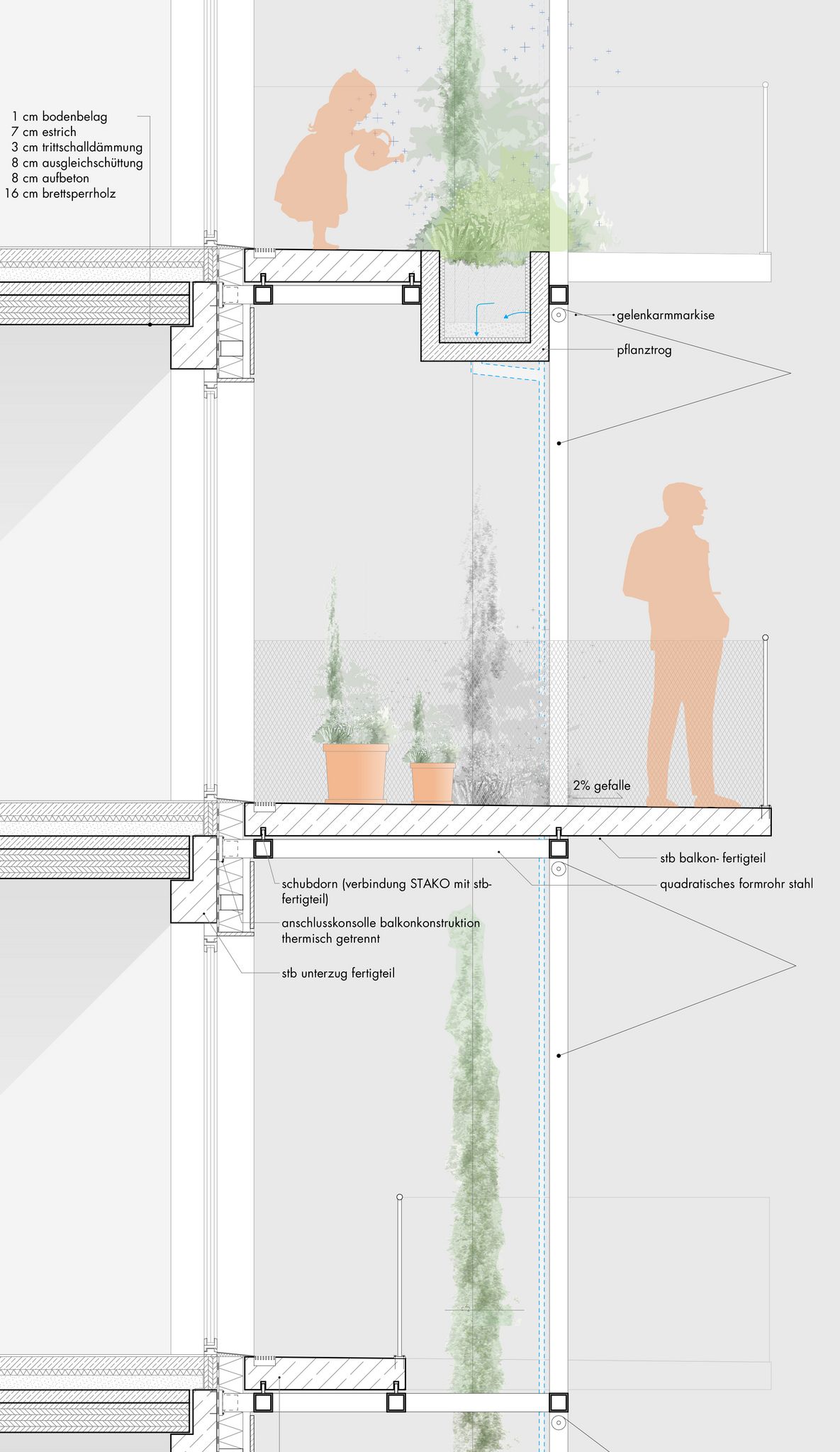 1 cm bodenbelag
7 cm estrich
3 cm trittschalldämmung
8 cm ausgleichschüttung
8 cm aufbeton
16 cm brettsperrholz

gelenkarmmarkise

pflanztrog

2% gefalle

stb balkon- fertigteil

quadratisches formrohr stahl

schubdorn (verbindung STAKO mit stb-fertigteil)

anschlusskonsolle balkonkonstruktion thermisch getrennt

stb unterzug fertigteil